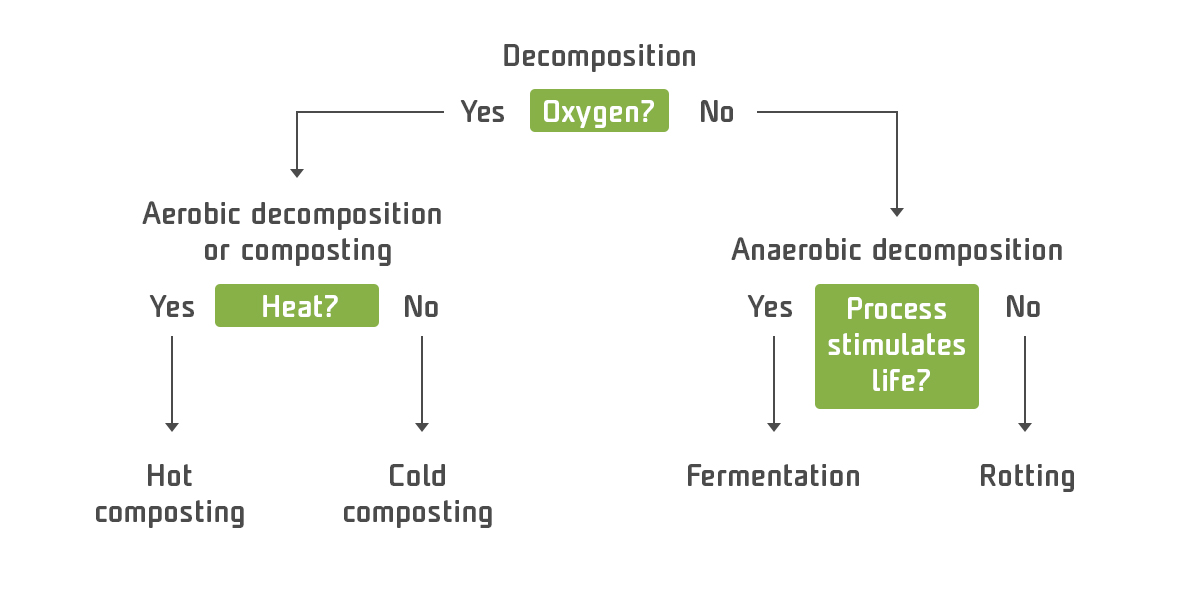 Decomposition

Yes Oxygen? No

Aerobic decomposition or composting

Yes Heat? No

Hot composting

Cold composting

Anaerobic decomposition

Yes Process stimulates life? No

Fermentation

Rotting