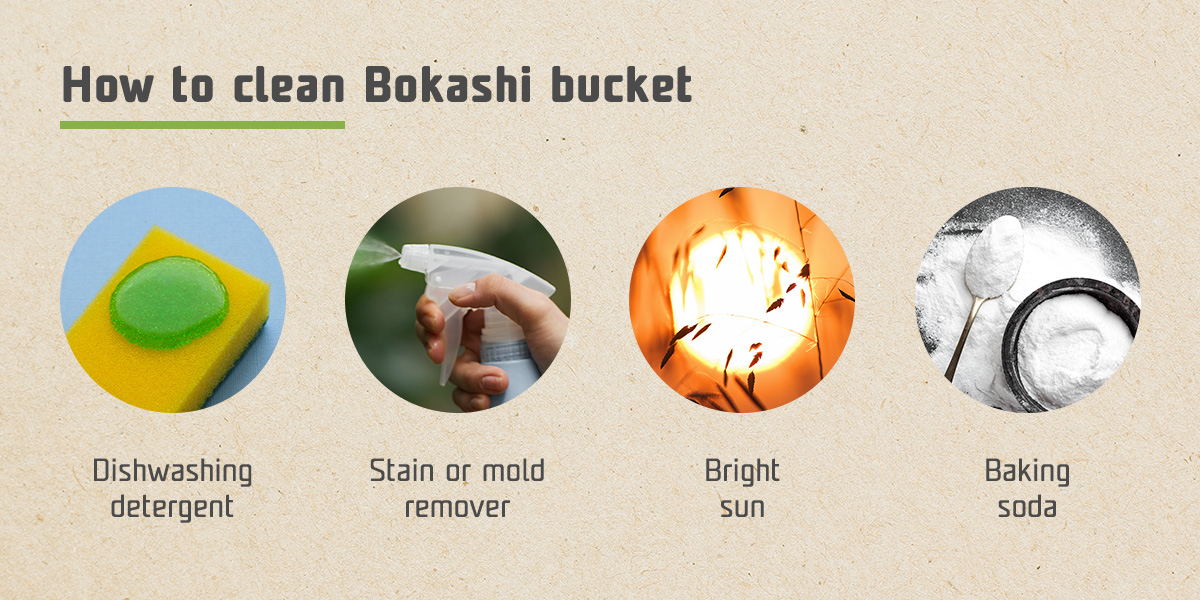 How to clean Bokashi bucket

Dishwashing detergent

Stain or mold remover

Bright sun

Baking soda