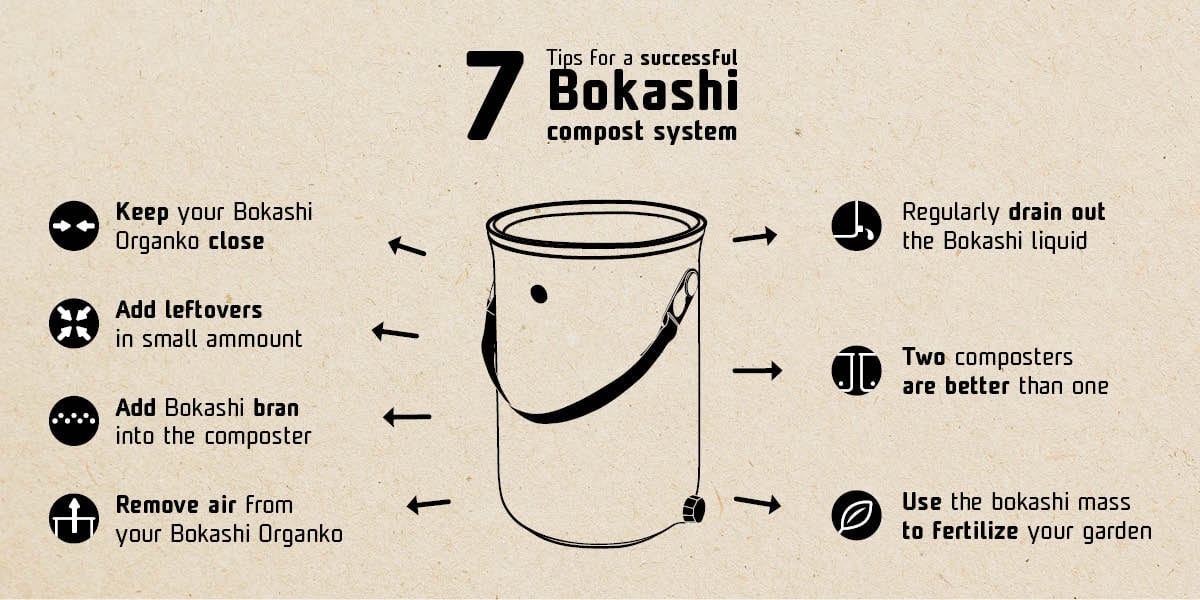 7 Tips for a successful Bokashi compost system

Keep your Bokashi Organko close

Add leftovers in small ammount

Add Bokashi bran into the composter

Remove air from your Bokashi Organko

Regularly drain out the Bokashi liquid

Two composters are better than one

Use the bokashi mass to fertilize your garden