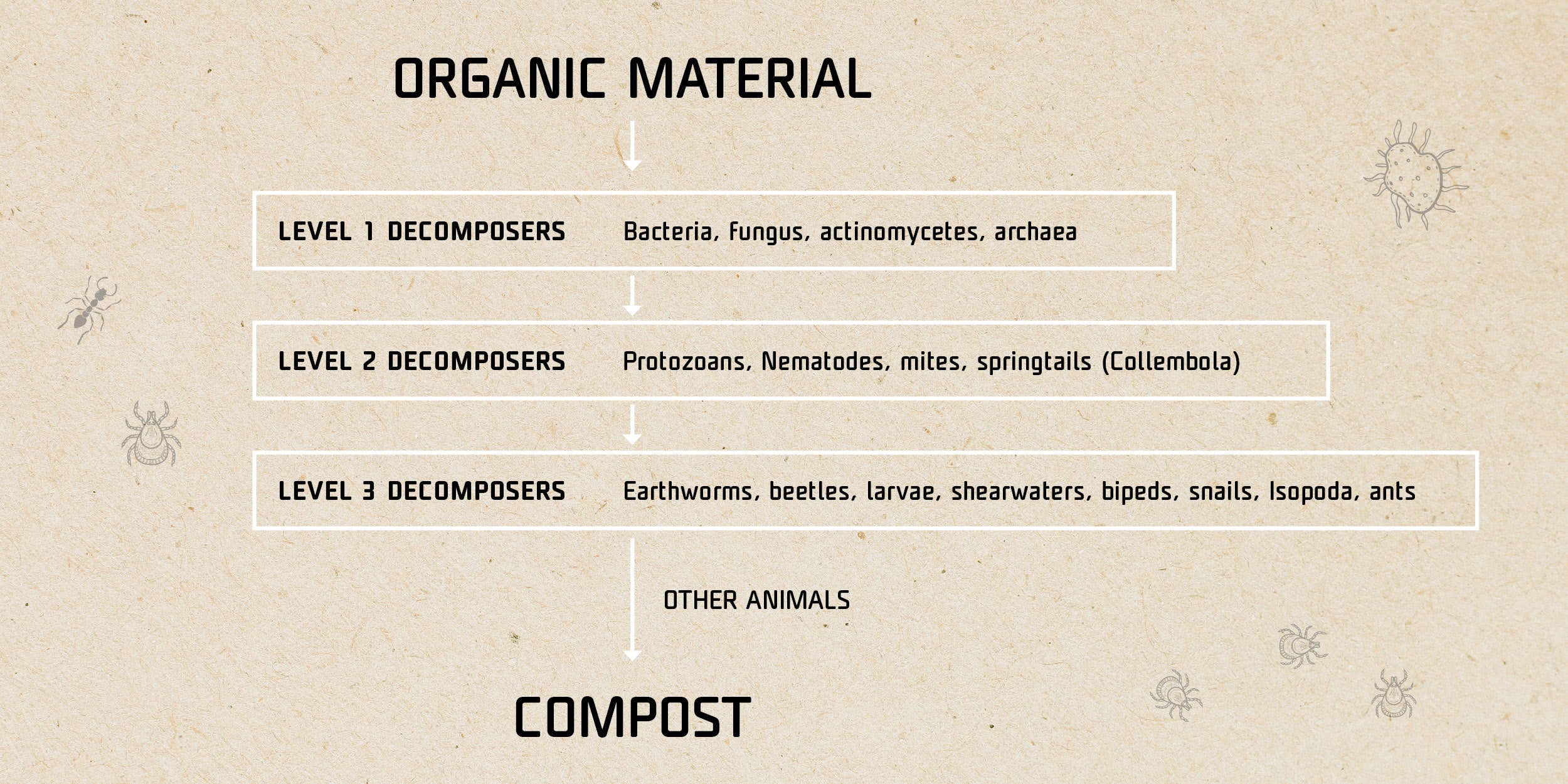 ORGANIC MATERIAL

LEVEL 1 DECOMPOSERS Bacteria, fungus, actinomycetes, archaea

LEVEL 2 DECOMPOSERS Protozoans, Nematodes, mites, springtails (Collembola)

LEVEL 3 DECOMPOSERS Earthworms, beetles, larvae, shearwaters, bipeds, snails, Isopoda, ants

OTHER ANIMALS

COMPOST